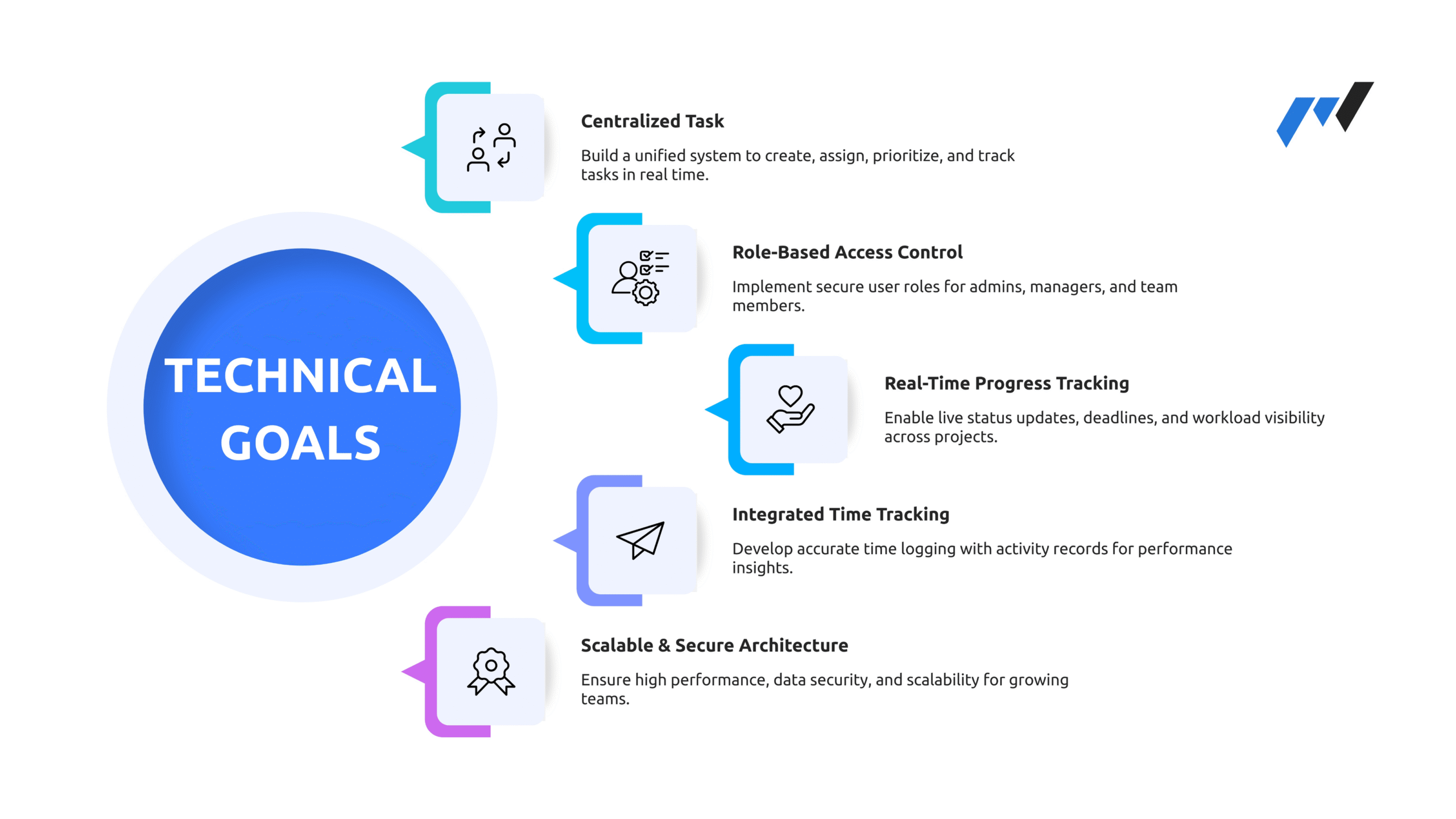 TECHNICAL GOALS

Centralized Task

Build a unified system to create, assign, prioritize, and track tasks in real time.

Role-Based Access Control

Implement secure user roles for admins, managers, and team members.

Real-Time Progress Tracking

Enable live status updates, deadlines, and workload visibility across projects.

Integrated Time Tracking

Develop accurate time logging with activity records for performance insights.

Scalable & Secure Architecture

Ensure high performance, data security, and scalability for growing teams.