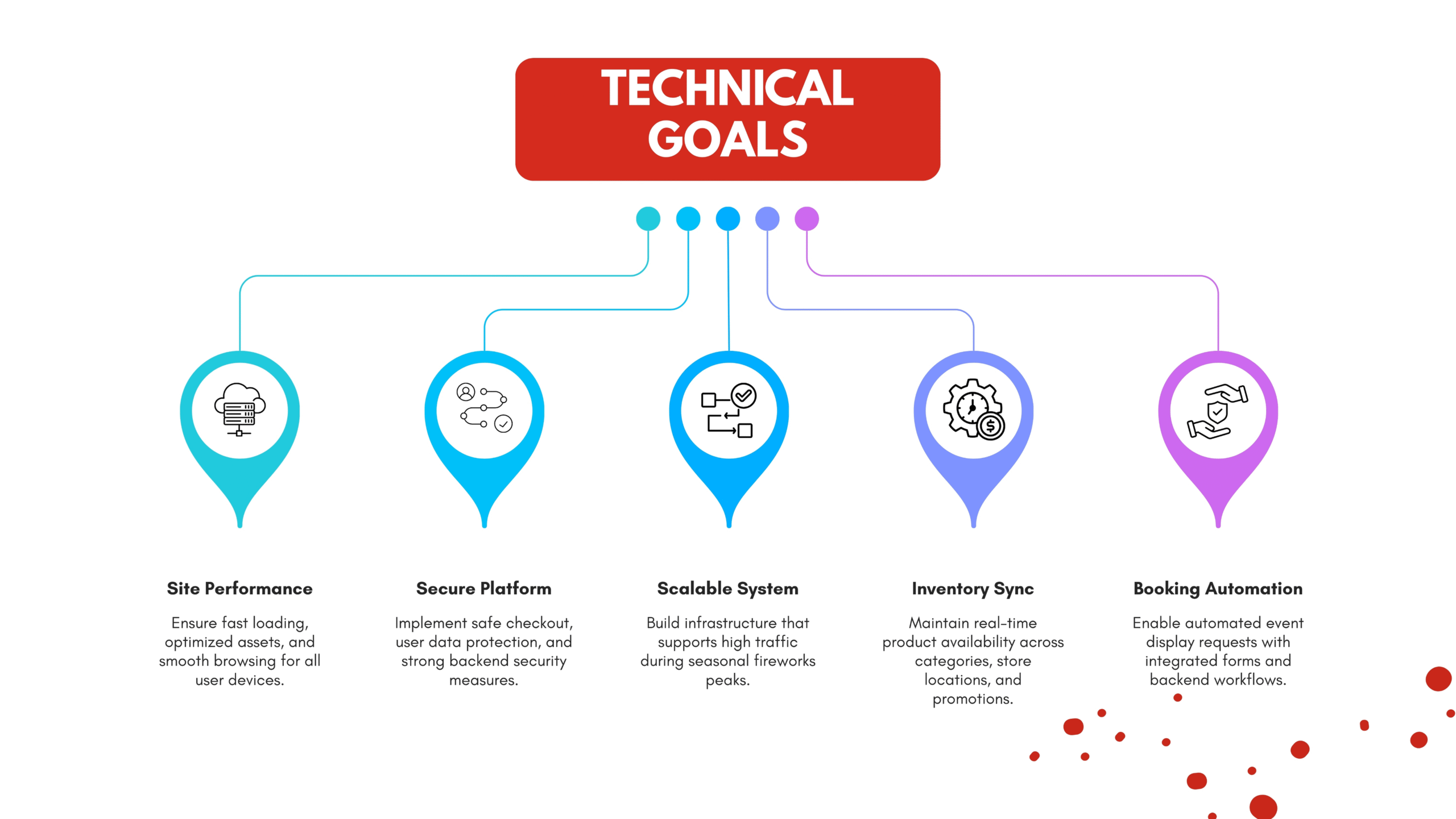 TECHNICAL GOALS

Site Performance

Ensure fast loading, optimized assets, and smooth browsing for all user devices.

Secure Platform

Implement safe checkout, user data protection, and strong backend security measures.

Scalable System

Build infrastructure that supports high traffic during seasonal fireworks peaks.

Inventory Sync

Maintain real-time product availability across categories, store locations, and promotions.

Booking Automation

Enable automated event display requests with integrated forms and backend workflows.