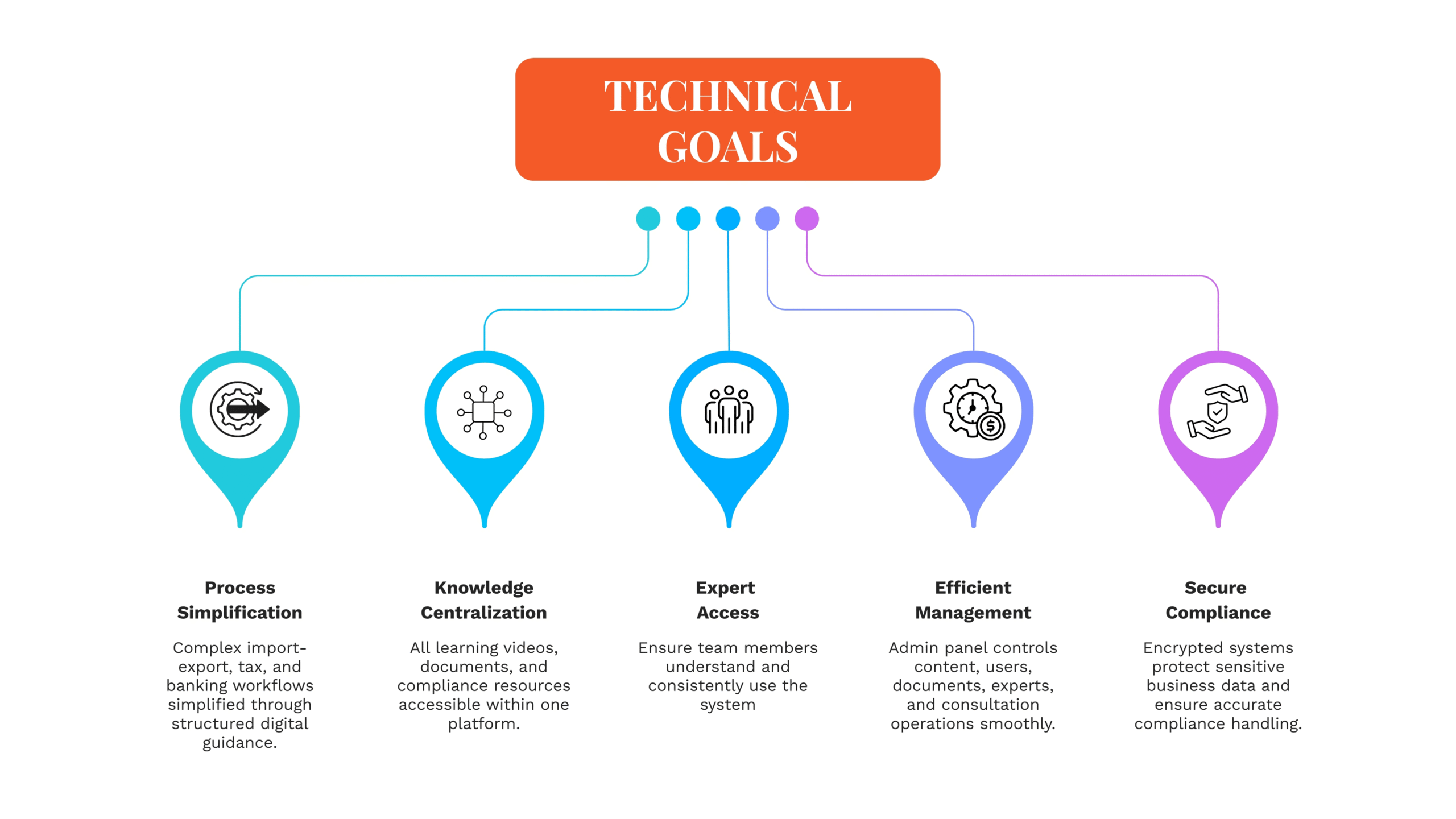 TECHNICAL GOALS

Process Simplification

Complex import-export, tax, and banking workflows simplified through structured digital guidance.

Knowledge Centralization

All learning videos, documents, and compliance resources accessible within one platform.

Expert Access

Ensure team members understand and consistently use the system

Efficient Management

Admin panel controls content, users, documents, experts, and consultation operations smoothly.

Secure Compliance

Encrypted systems protect sensitive business data and ensure accurate compliance handling.